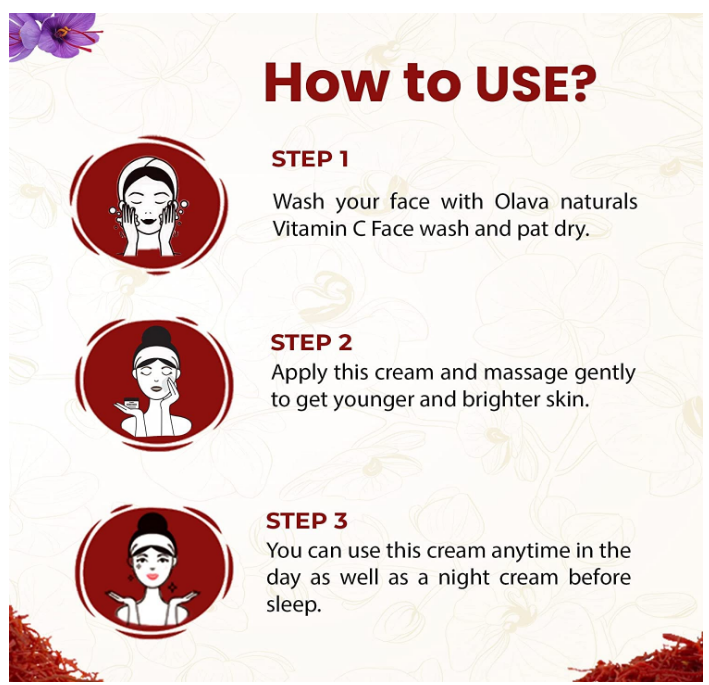 How to USE?

STEP 1

Wash your face with Olava naturals Vitamin C Face wash and pat dry.

STEP 2

Apply this cream and massage gently to get younger and brighter skin.

STEP 3

You can use this cream anytime in the day as well as a night cream before sleep.