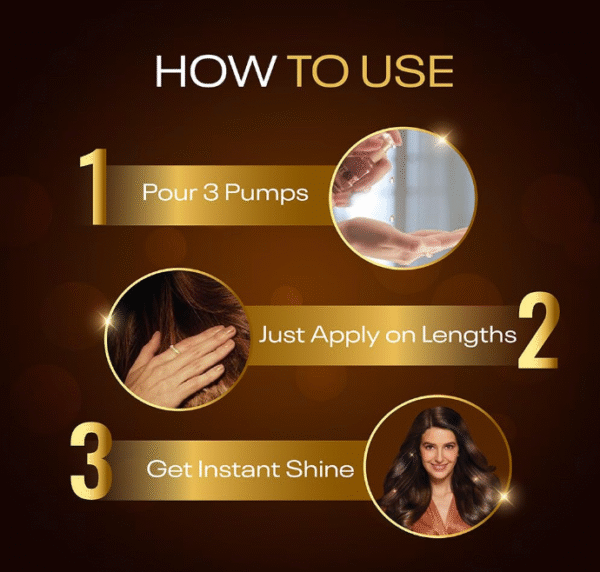 HOW TO USE

1 Pour 3 Pumps

Just Apply on Lengths 2

3 Get Instant Shine