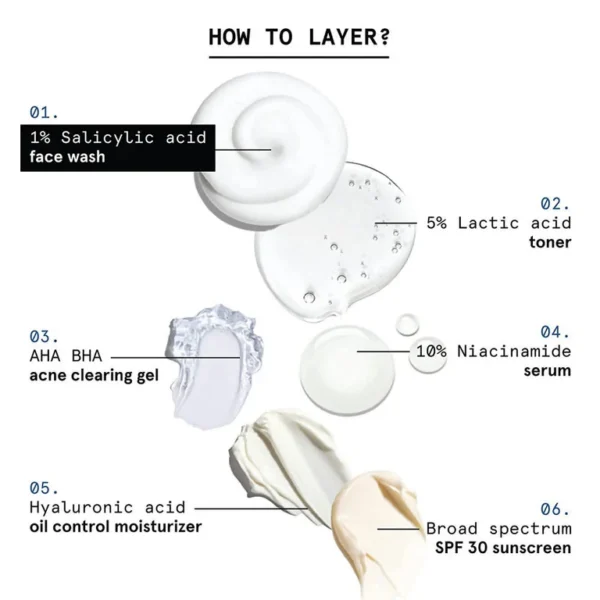 HOW TO LAYER?

01.
1% Salicylic acid
face wash

02.
5% Lactic acid
toner

03.
AHA BHA
acne clearing gel

04.
10% Niacinamide
serum

05.
Hyaluronic acid
oil control moisturizer

06.
Broad spectrum
SPF 30 sunscreen