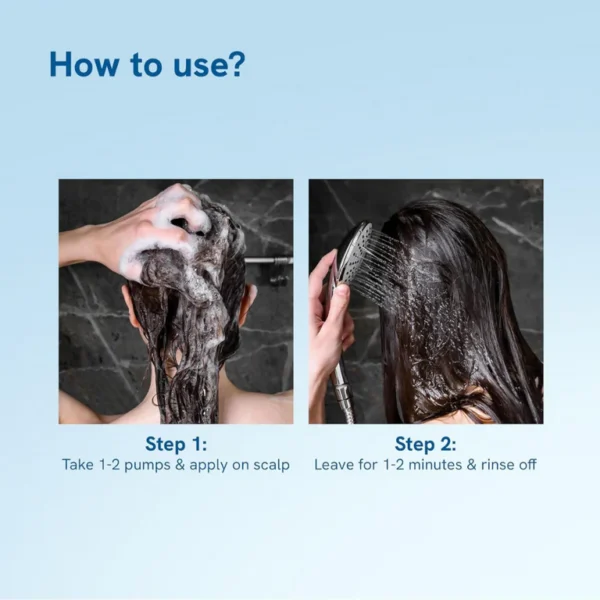 How to use?

Step 1:
Take 1-2 pumps & apply on scalp

Step 2:
Leave for 1-2 minutes & rinse off